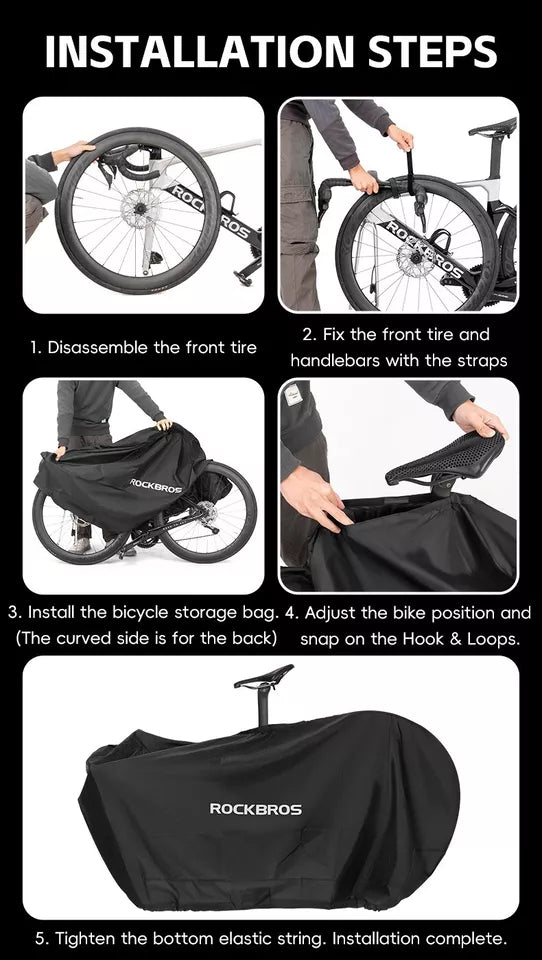 INSTALLATION STEPS

ROCKBROS

ROCKBROS

1. Disassemble the front tire

2. Fix the front tire and handlebars with the straps

ROCKBROS

3. Install the bicycle storage bag. (The curved side is for the back)

4. Adjust the bike position and snap on the Hook & Loops.

ROCKBROS

5. Tighten the bottom elastic string. Installation complete.