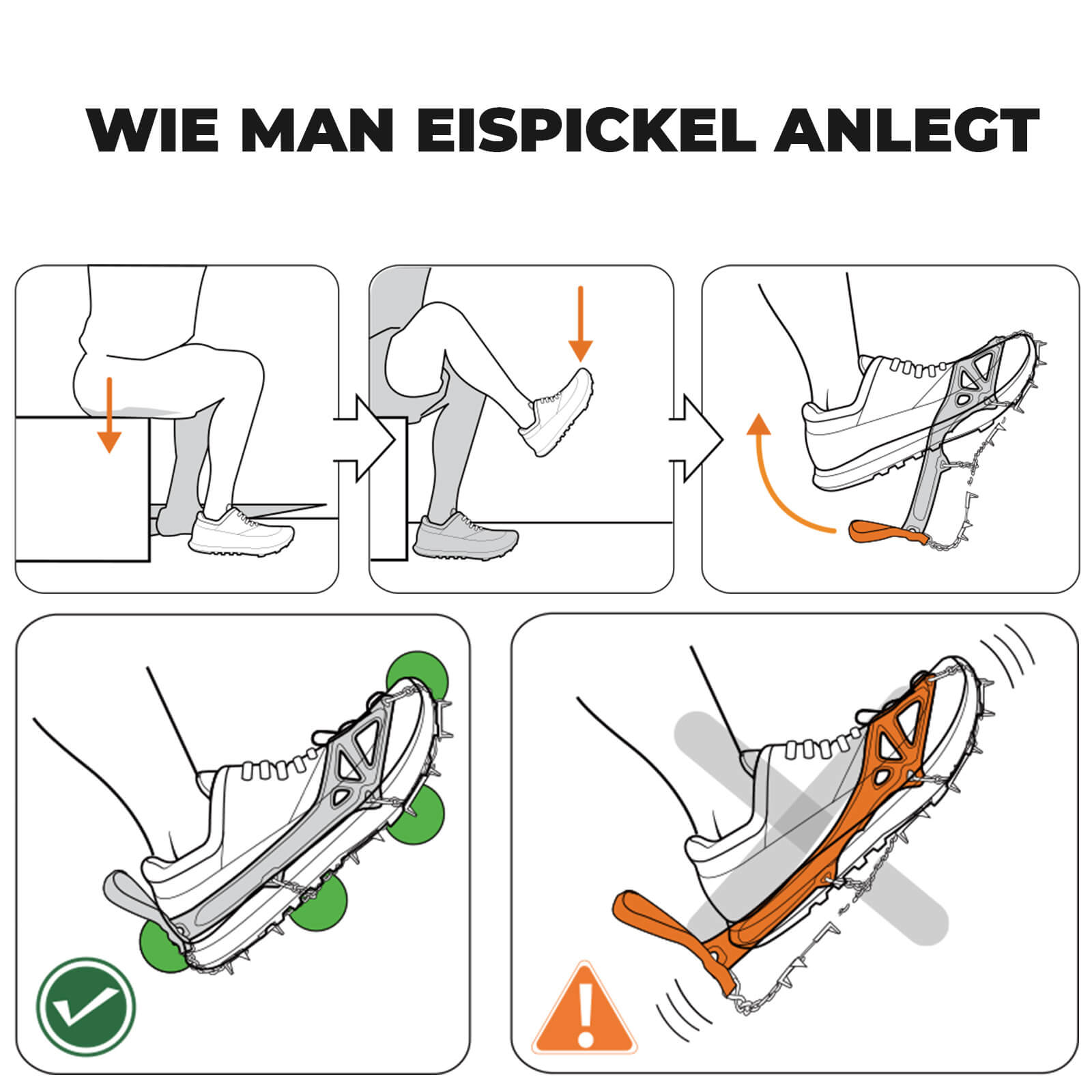 WIE MAN EISPICKEL ANLEGT